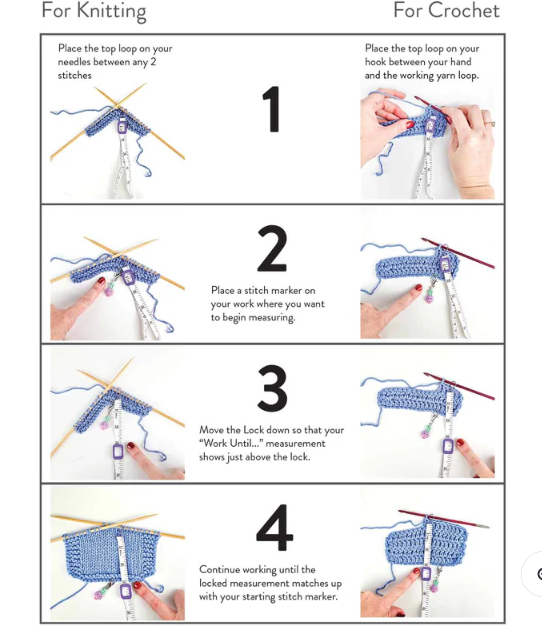 For Knitting

For Crochet

Place the top loop on your needles between any 2 stitches

1

Place the top loop on your hook between your hand and the working yarn loop.

2

Place a stitch marker on your work where you want to begin measuring.

3

Move the Lock down so that your "Work Until..." measurement shows just above the lock.

4

Continue working until the locked measurement matches up with your starting stitch marker.