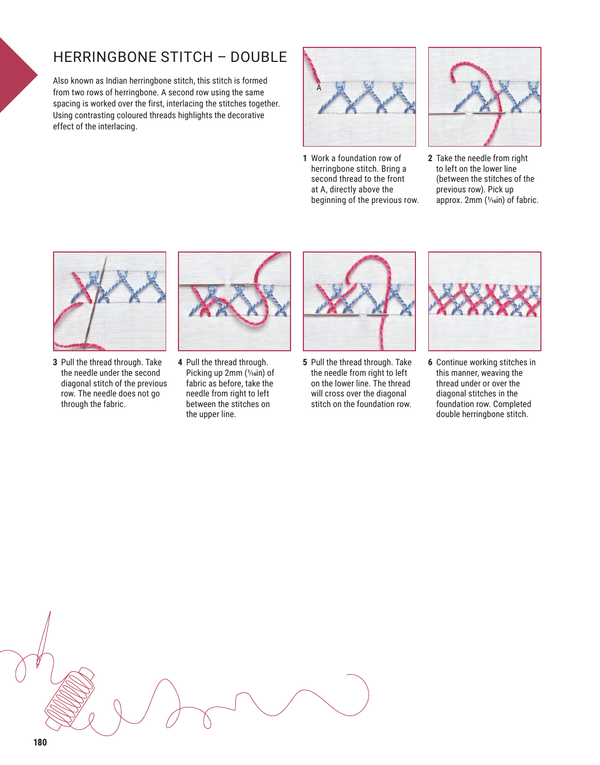 HERRINGBONE STITCH – DOUBLE

Also known as Indian herringbone stitch, this stitch is formed from two rows of herringbone. A second row using the same spacing is worked over the first, interlacing the stitches together. Using contrasting coloured threads highlights the decorative effect of the interlacing.

A

1 Work a foundation row of herringbone stitch. Bring a second thread to the front at A, directly above the beginning of the previous row.

2 Take the needle from right to left on the lower line (between the stitches of the previous row). Pick up approx. 2mm ($\frac{1}{16}$in) of fabric.

3 Pull the thread through. Take the needle under the second diagonal stitch of the previous row. The needle does not go through the fabric.

4 Pull the thread through. Picking up 2mm ($\frac{1}{16}$in) of fabric as before, take the needle from right to left between the stitches on the upper line.

5 Pull the thread through. Take the needle from right to left on the lower line. The thread will cross over the diagonal stitch on the foundation row.

6 Continue working stitches in this manner, weaving the thread under or over the diagonal stitches in the foundation row. Completed double herringbone stitch.

180