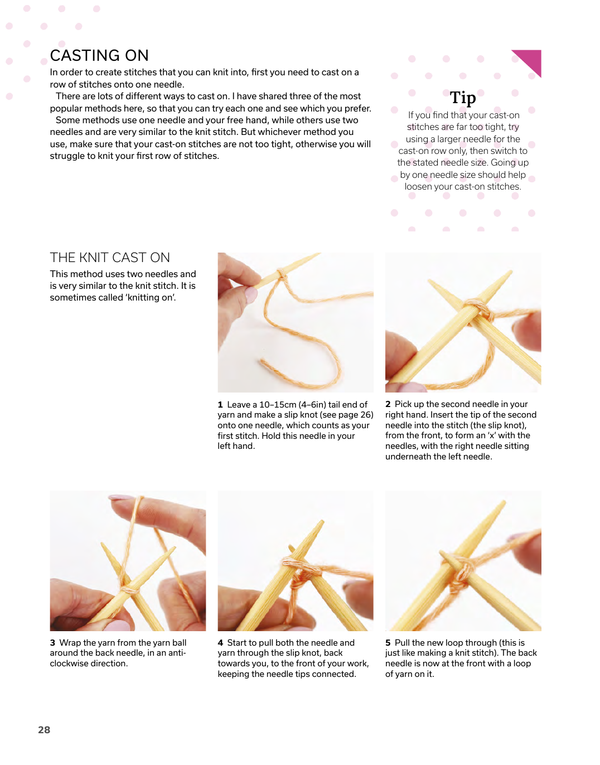 CASTING ON

In order to create stitches that you can knit into, first you need to cast on a row of stitches onto one needle.

There are lots of different ways to cast on. I have shared three of the most popular methods here, so that you can try each one and see which you prefer.

Some methods use one needle and your free hand, while others use two needles and are very similar to the knit stitch. But whichever method you use, make sure that your cast-on stitches are not too tight, otherwise you will struggle to knit your first row of stitches.

Tip

If you find that your cast-on stitches are far too tight, try using a larger needle for the cast-on row only, then switch to the stated needle size. Going up by one needle size should help loosen your cast-on stitches.

THE KNIT CAST ON

This method uses two needles and is very similar to the knit stitch. It is sometimes called 'knitting on'.

1 Leave a 10–15cm (4–6in) tail end of yarn and make a slip knot (see page 26) onto one needle, which counts as your first stitch. Hold this needle in your left hand.

2 Pick up the second needle in your right hand. Insert the tip of the second needle into the stitch (the slip knot), from the front, to form an 'x' with the needles, with the right needle sitting underneath the left needle.

3 Wrap the yarn from the yarn ball around the back needle, in an anti-clockwise direction.

4 Start to pull both the needle and yarn through the slip knot, back towards you, to the front of your work, keeping the needle tips connected.

5 Pull the new loop through (this is just like making a knit stitch). The back needle is now at the front with a loop of yarn on it.

28