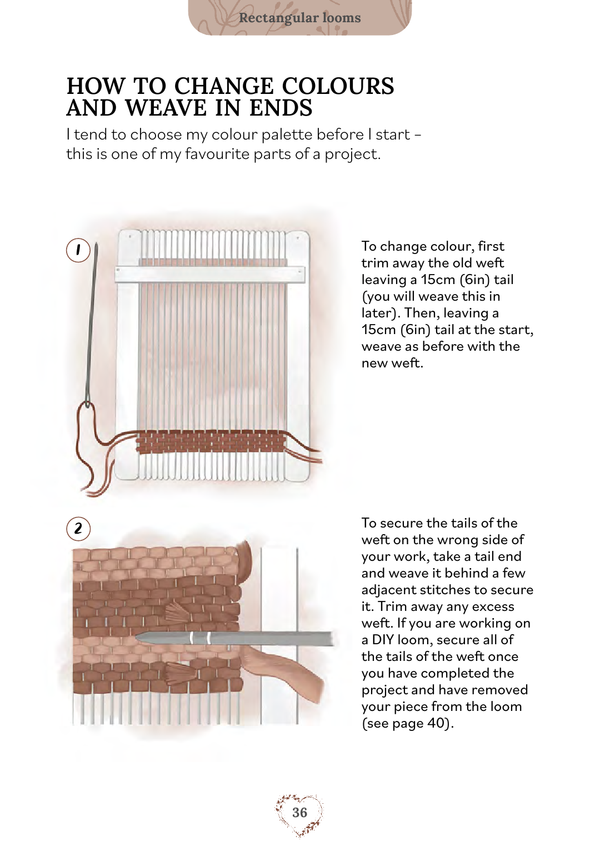 Rectangular looms

HOW TO CHANGE COLOURS AND WEAVE IN ENDS

I tend to choose my colour palette before I start – this is one of my favourite parts of a project.

1

To change colour, first trim away the old weft leaving a 15cm (6in) tail (you will weave this in later). Then, leaving a 15cm (6in) tail at the start, weave as before with the new weft.

2

To secure the tails of the weft on the wrong side of your work, take a tail end and weave it behind a few adjacent stitches to secure it. Trim away any excess weft. If you are working on a DIY loom, secure all of the tails of the weft once you have completed the project and have removed your piece from the loom (see page 40).

36