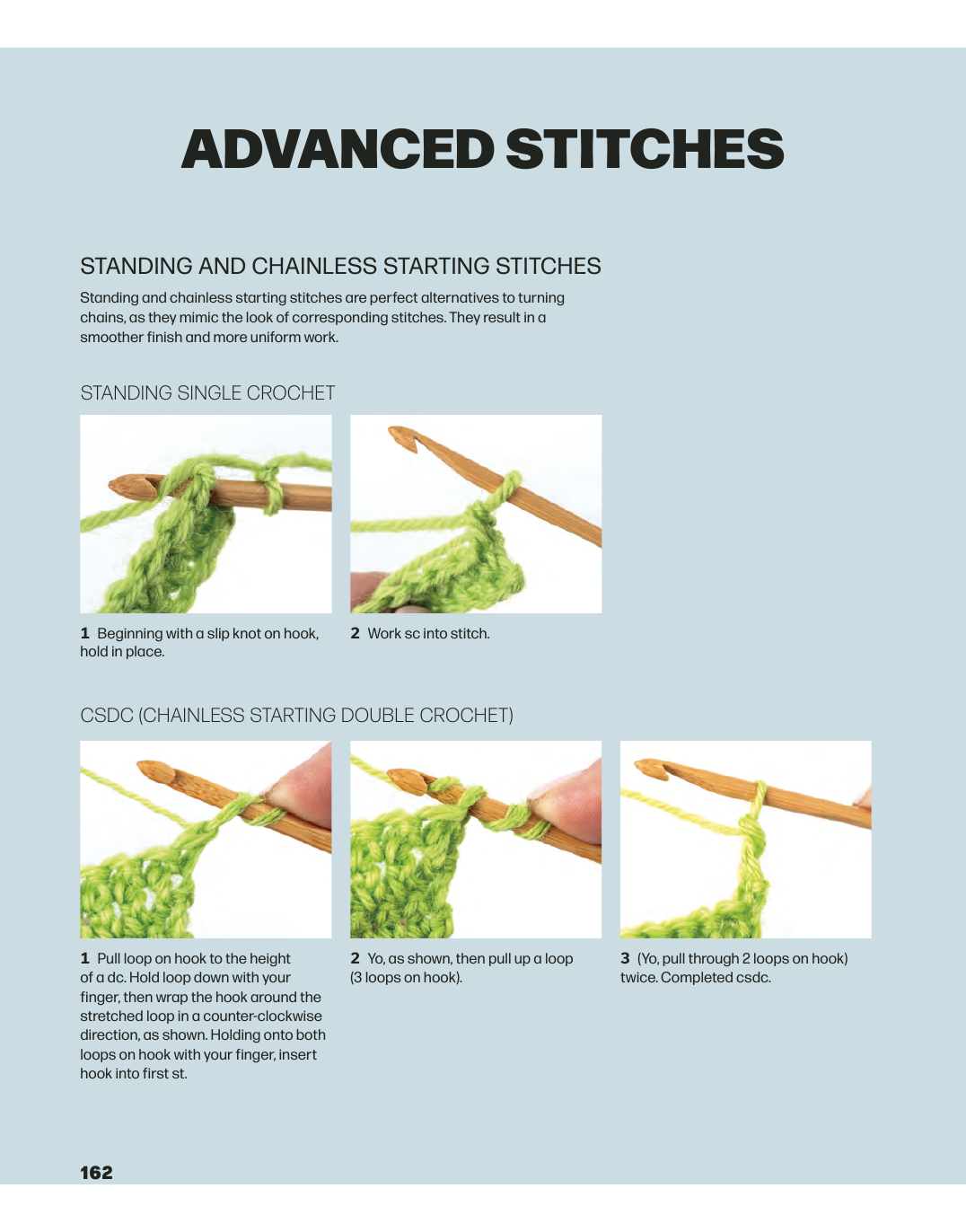 ADVANCED STITCHES

STANDING AND CHAINLESS STARTING STITCHES

Standing and chainless starting stitches are perfect alternatives to turning chains, as they mimic the look of corresponding stitches. They result in a smoother finish and more uniform work.

STANDING SINGLE CROCHET

1 Beginning with a slip knot on hook, hold in place.

2 Work sc into stitch.

CSDC (CHAINLESS STARTING DOUBLE CROCHET)

1 Pull loop on hook to the height of a dc. Hold loop down with your finger, then wrap the hook around the stretched loop in a counter-clockwise direction, as shown. Holding onto both loops on hook with your finger, insert hook into first st.

2 Yo, as shown, then pull up a loop (3 loops on hook).

3 (Yo, pull through 2 loops on hook) twice. Completed csdc.

162