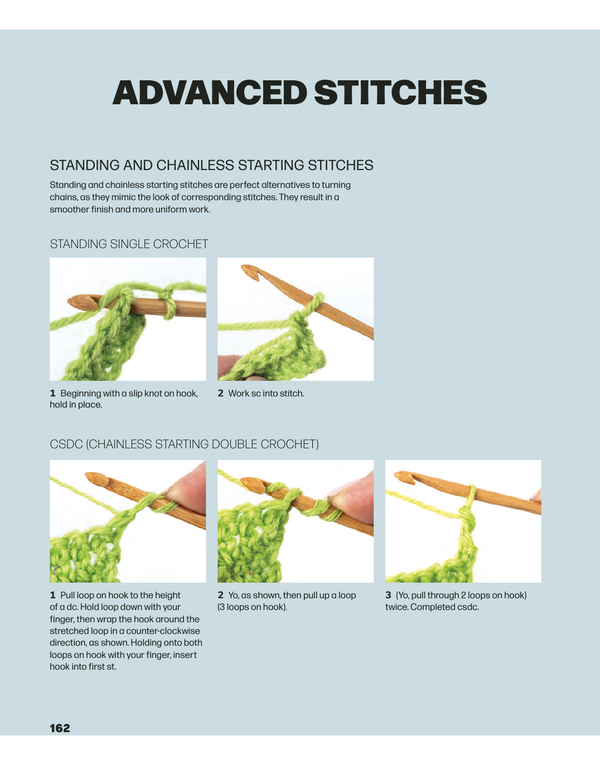 ADVANCED STITCHES

STANDING AND CHAINLESS STARTING STITCHES

Standing and chainless starting stitches are perfect alternatives to turning chains, as they mimic the look of corresponding stitches. They result in a smoother finish and more uniform work.

STANDING SINGLE CROCHET

1 Beginning with a slip knot on hook, hold in place.

2 Work sc into stitch.

CSDC (CHAINLESS STARTING DOUBLE CROCHET)

1 Pull loop on hook to the height of a dc. Hold loop down with your finger, then wrap the hook around the stretched loop in a counter-clockwise direction, as shown. Holding onto both loops on hook with your finger, insert hook into first st.

2 Yo, as shown, then pull up a loop (3 loops on hook).

3 (Yo, pull through 2 loops on hook) twice. Completed csdc.

162