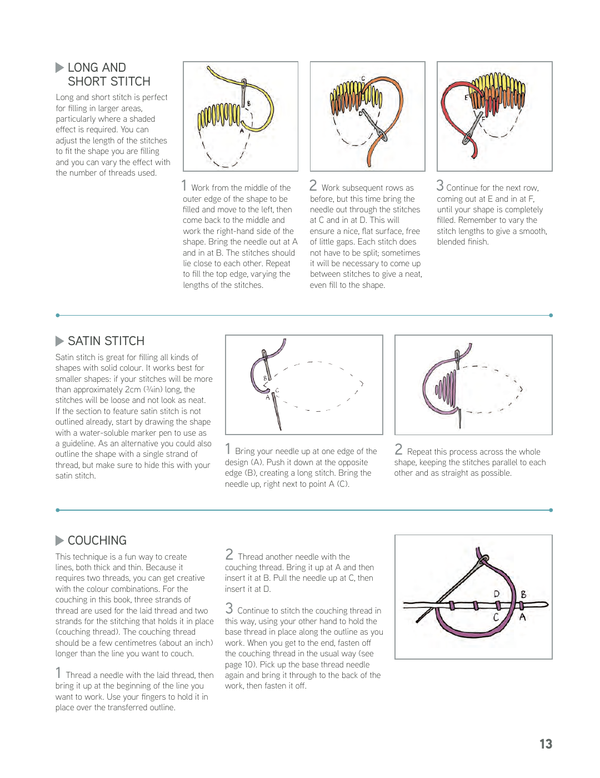 LONG AND SHORT STITCH

Long and short stitch is perfect for filling in larger areas, particularly where a shaded effect is required. You can adjust the length of the stitches to fit the shape you are filling and you can vary the effect with the number of threads used.

B
A

C
D

E
F

1 Work from the middle of the outer edge of the shape to be filled and move to the left, then come back to the middle and work the right-hand side of the shape. Bring the needle out at A and in at B. The stitches should lie close to each other. Repeat to fill the top edge, varying the lengths of the stitches.

2 Work subsequent rows as before, but this time bring the needle out through the stitches at C and in at D. This will ensure a nice, flat surface, free of little gaps. Each stitch does not have to be split; sometimes it will be necessary to come up between stitches to give a neat, even fill to the shape.

3 Continue for the next row, coming out at E and in at F, until your shape is completely filled. Remember to vary the stitch lengths to give a smooth, blended finish.

SATIN STITCH

Satin stitch is great for filling all kinds of shapes with solid colour. It works best for smaller shapes: if your stitches will be more than approximately 2cm (¾in) long, the stitches will be loose and not look as neat. If the section to feature satin stitch is not outlined already, start by drawing the shape with a water-soluble marker pen to use as a guideline. As an alternative you could also outline the shape with a single strand of thread, but make sure to hide this with your satin stitch.

B
A C

1 Bring your needle up at one edge of the design (A). Push it down at the opposite edge (B), creating a long stitch. Bring the needle up, right next to point A (C).

2 Repeat this process across the whole shape, keeping the stitches parallel to each other and as straight as possible.

COUCHING

This technique is a fun way to create lines, both thick and thin. Because it requires two threads, you can get creative with the colour combinations. For the couching in this book, three strands of thread are used for the laid thread and two strands for the stitching that holds it in place (couching thread). The couching thread should be a few centimetres (about an inch) longer than the line you want to couch.

1 Thread a needle with the laid thread, then bring it up at the beginning of the line you want to work. Use your fingers to hold it in place over the transferred outline.

2 Thread another needle with the couching thread. Bring it up at A and then insert it at B. Pull the needle up at C, then insert it at D.

3 Continue to stitch the couching thread in this way, using your other hand to hold the base thread in place along the outline as you work. When you get to the end, fasten off the couching thread in the usual way (see page 10). Pick up the base thread needle again and bring it through to the back of the work, then fasten it off.

D B
C A

13