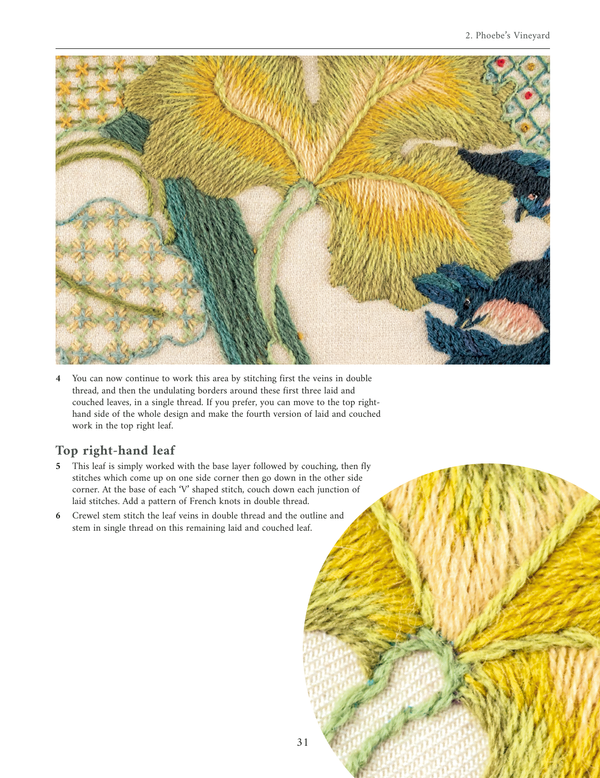 2. Phoebe's Vineyard

4 You can now continue to work this area by stitching first the veins in double thread, and then the undulating borders around these first three laid and couched leaves, in a single thread. If you prefer, you can move to the top right-hand side of the whole design and make the fourth version of laid and couched work in the top right leaf.

Top right-hand leaf

5 This leaf is simply worked with the base layer followed by couching, then fly stitches which come up on one side corner then go down in the other side corner. At the base of each 'V' shaped stitch, couch down each junction of laid stitches. Add a pattern of French knots in double thread.

6 Crewel stem stitch the leaf veins in double thread and the outline and stem in single thread on this remaining laid and couched leaf.

31