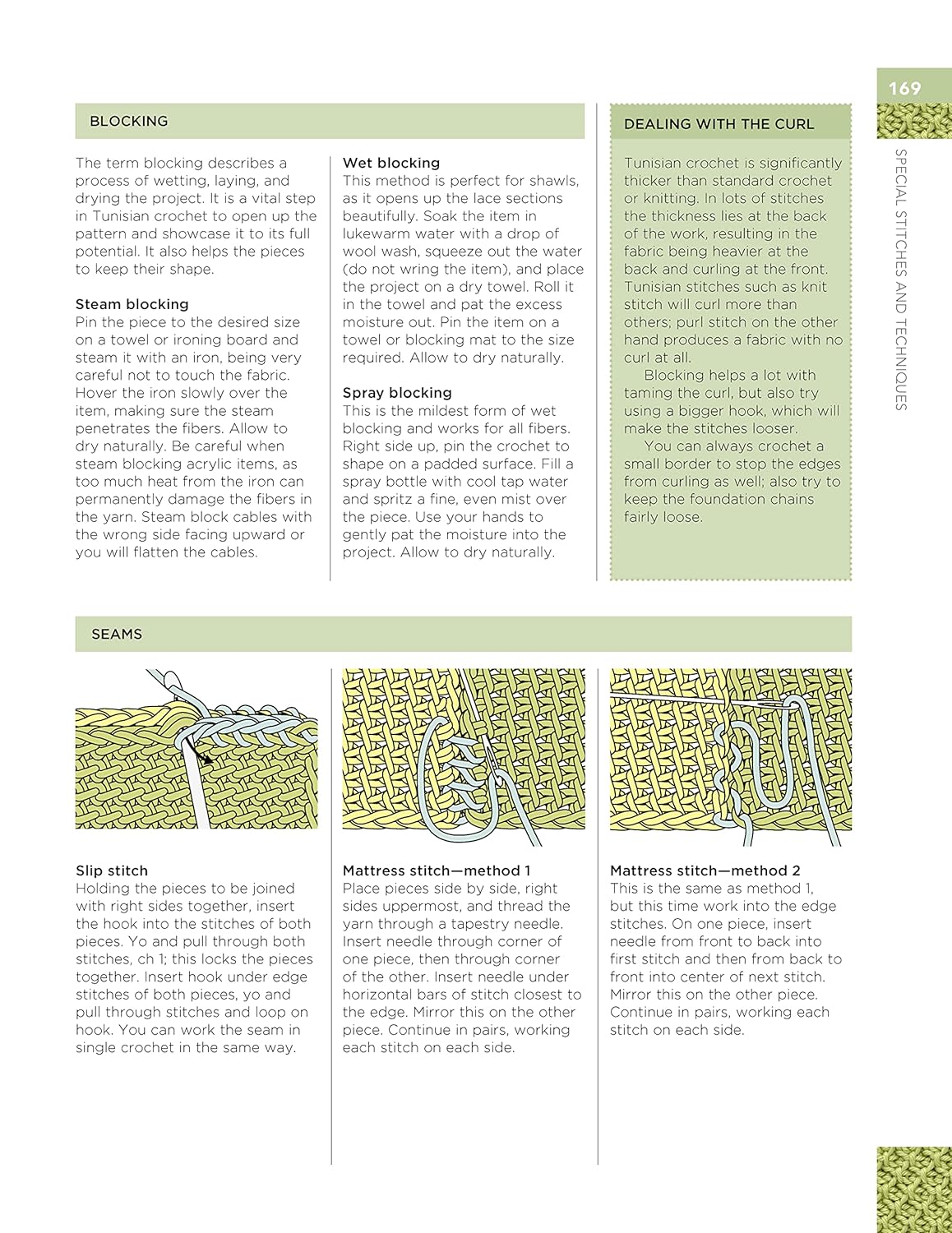 169

SPECIAL STITCHES AND TECHNIQUES

BLOCKING

The term blocking describes a process of wetting, laying, and drying the project. It is a vital step in Tunisian crochet to open up the pattern and showcase it to its full potential. It also helps the pieces to keep their shape.

Steam blocking
Pin the piece to the desired size on a towel or ironing board and steam it with an iron, being very careful not to touch the fabric. Hover the iron slowly over the item, making sure the steam penetrates the fibers. Allow to dry naturally. Be careful when steam blocking acrylic items, as too much heat from the iron can permanently damage the fibers in the yarn. Steam block cables with the wrong side facing upward or you will flatten the cables.

Wet blocking
This method is perfect for shawls, as it opens up the lace sections beautifully. Soak the item in lukewarm water with a drop of wool wash, squeeze out the water (do not wring the item), and place the project on a dry towel. Roll it in the towel and pat the excess moisture out. Pin the item on a towel or blocking mat to the size required. Allow to dry naturally.

Spray blocking
This is the mildest form of wet blocking and works for all fibers. Right side up, pin the crochet to shape on a padded surface. Fill a spray bottle with cool tap water and spritz a fine, even mist over the piece. Use your hands to gently pat the moisture into the project. Allow to dry naturally.

DEALING WITH THE CURL

Tunisian crochet is significantly thicker than standard crochet or knitting. In lots of stitches the thickness lies at the back of the work, resulting in the fabric being heavier at the back and curling at the front. Tunisian stitches such as knit stitch will curl more than others; purl stitch on the other hand produces a fabric with no curl at all.

Blocking helps a lot with taming the curl, but also try using a bigger hook, which will make the stitches looser.

You can always crochet a small border to stop the edges from curling as well; also try to keep the foundation chains fairly loose.

SEAMS

Slip stitch
Holding the pieces to be joined with right sides together, insert the hook into the stitches of both pieces. Yo and pull through both stitches, ch 1; this locks the pieces together. Insert hook under edge stitches of both pieces, yo and pull through stitches and loop on hook. You can work the seam in single crochet in the same way.

Mattress stitch—method 1
Place pieces side by side, right sides uppermost, and thread the yarn through a tapestry needle. Insert needle through corner of one piece, then through corner of the other. Insert needle under horizontal bars of stitch closest to the edge. Mirror this on the other piece. Continue in pairs, working each stitch on each side.

Mattress stitch—method 2
This is the same as method 1, but this time work into the edge stitches. On one piece, insert needle from front to back into first stitch and then from back to front into center of next stitch. Mirror this on the other piece. Continue in pairs, working each stitch on each side.