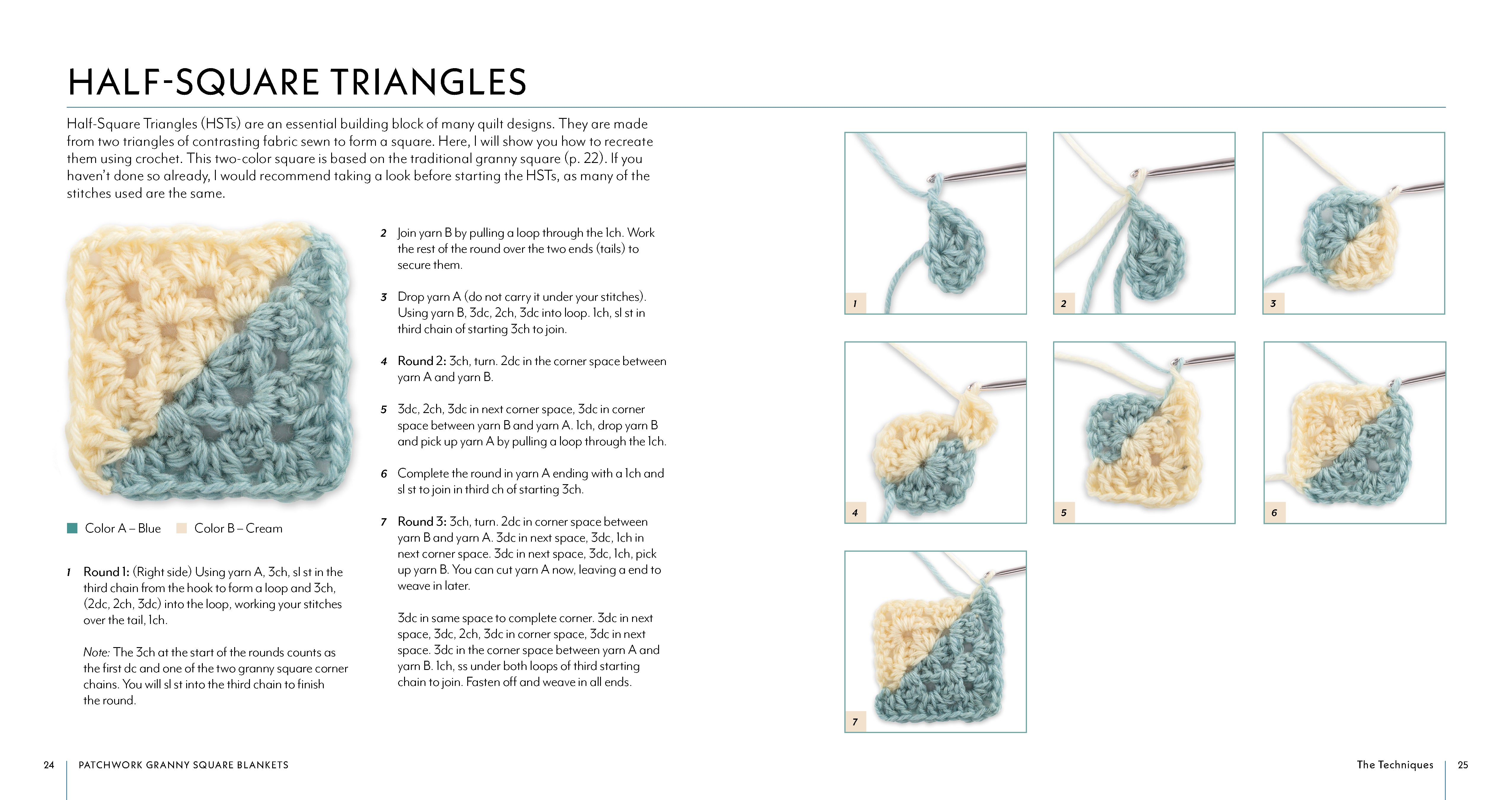 HALF-SQUARE TRIANGLES

Half-Square Triangles (HSTs) are an essential building block of many quilt designs. They are made from two triangles of contrasting fabric sewn to form a square. Here, I will show you how to recreate them using crochet. This two-color square is based on the traditional granny square (p. 22). If you haven't done so already, I would recommend taking a look before starting the HSTs, as many of the stitches used are the same.

Color A – Blue   Color B – Cream

1 Round 1: (Right side) Using yarn A, 3ch, sl st in the third chain from the hook to form a loop and 3ch, (2dc, 2ch, 3dc) into the loop, working your stitches over the tail, 1ch.

Note: The 3ch at the start of the rounds counts as the first dc and one of the two granny square corner chains. You will sl st into the third chain to finish the round.

2 Join yarn B by pulling a loop through the 1ch. Work the rest of the round over the two ends (tails) to secure them.

3 Drop yarn A (do not carry it under your stitches). Using yarn B, 3dc, 2ch, 3dc into loop. 1ch, sl st in third chain of starting 3ch to join.

4 Round 2: 3ch, turn. 2dc in the corner space between yarn A and yarn B.

5 3dc, 2ch, 3dc in next corner space, 3dc in corner space between yarn B and yarn A. 1ch, drop yarn B and pick up yarn A by pulling a loop through the 1ch.

6 Complete the round in yarn A ending with a 1ch and sl st to join in third ch of starting 3ch.

7 Round 3: 3ch, turn. 2dc in corner space between yarn B and yarn A. 3dc in next space, 3dc, 1ch in next corner space. 3dc in next space, 3dc, 1ch, pick up yarn B. You can cut yarn A now, leaving a end to weave in later.

3dc in same space to complete corner. 3dc in next space, 3dc, 2ch, 3dc in corner space, 3dc in next space. 3dc in the corner space between yarn A and yarn B. 1ch, ss under both loops of third starting chain to join. Fasten off and weave in all ends.

1 2 3 4 5 6 7

24 PATCHWORK GRANNY SQUARE BLANKETS

The Techniques 25